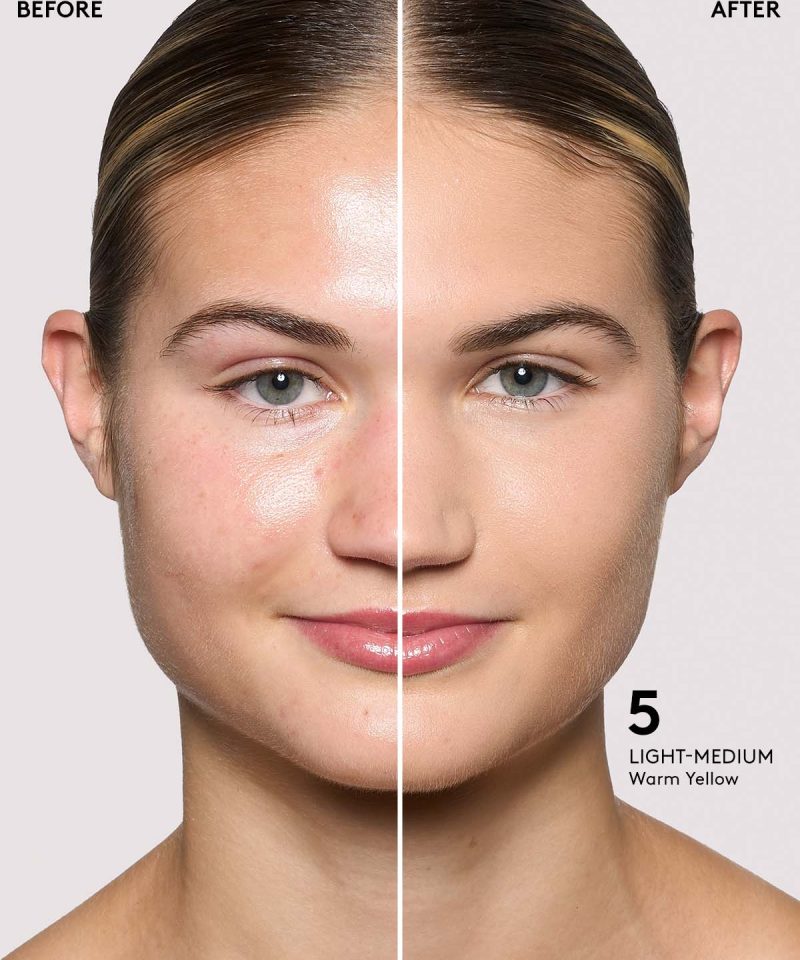 BEFORE

AFTER

5
LIGHT-MEDIUM
Warm Yellow