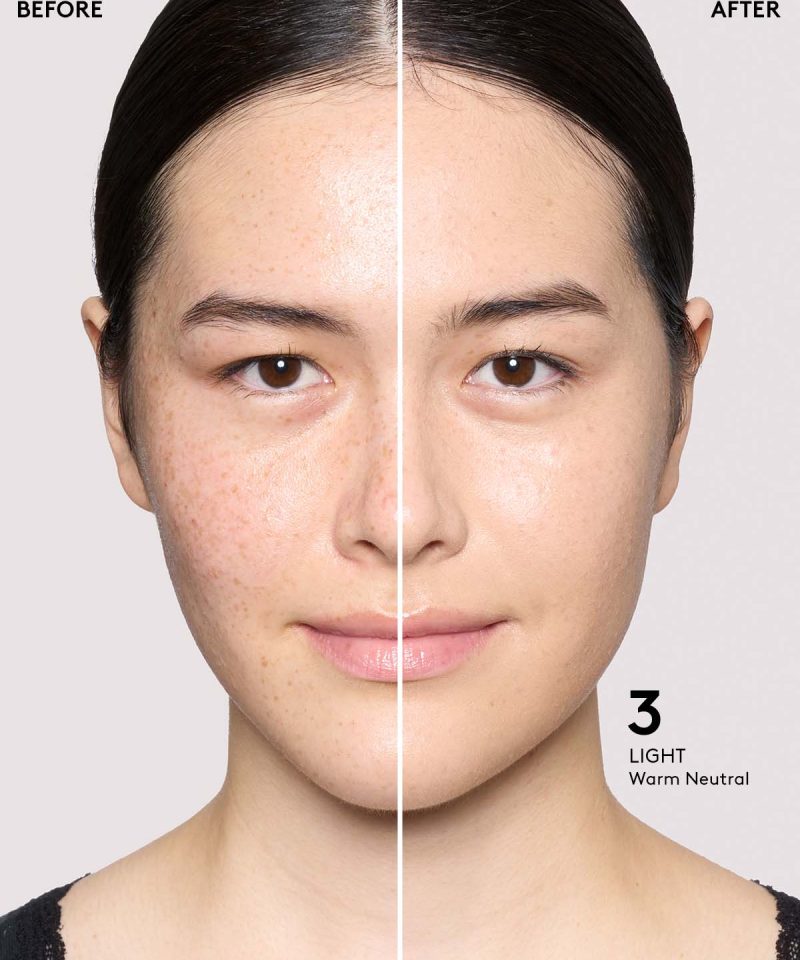 BEFORE

AFTER

3
LIGHT
Warm Neutral