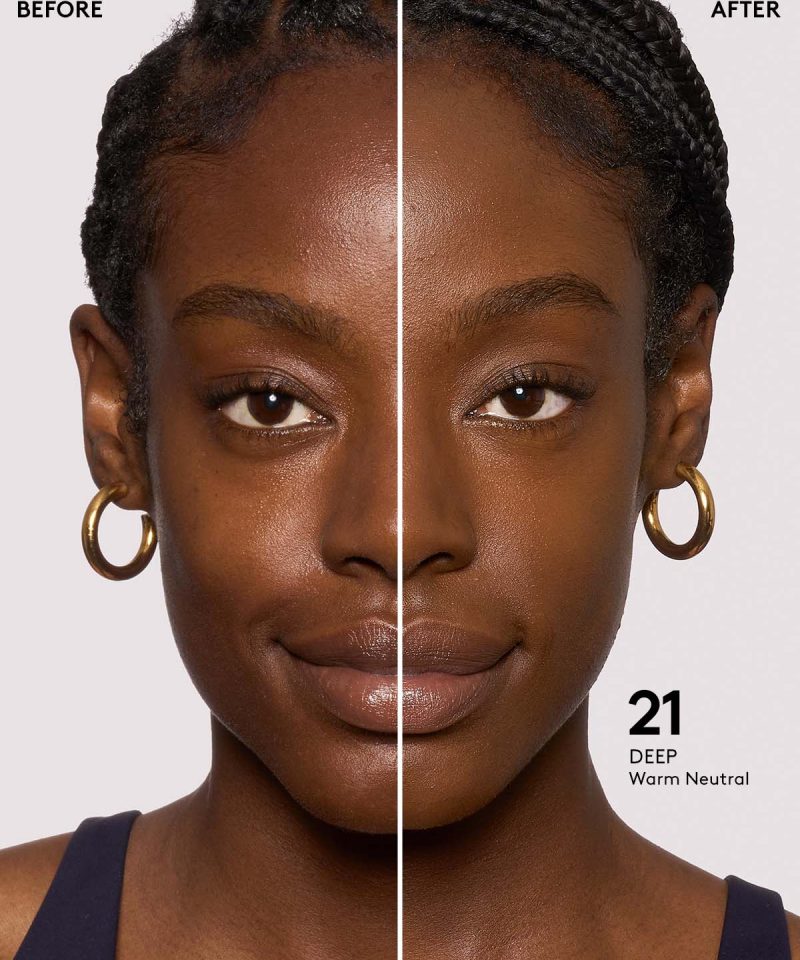 BEFORE

AFTER

21
DEEP
Warm Neutral