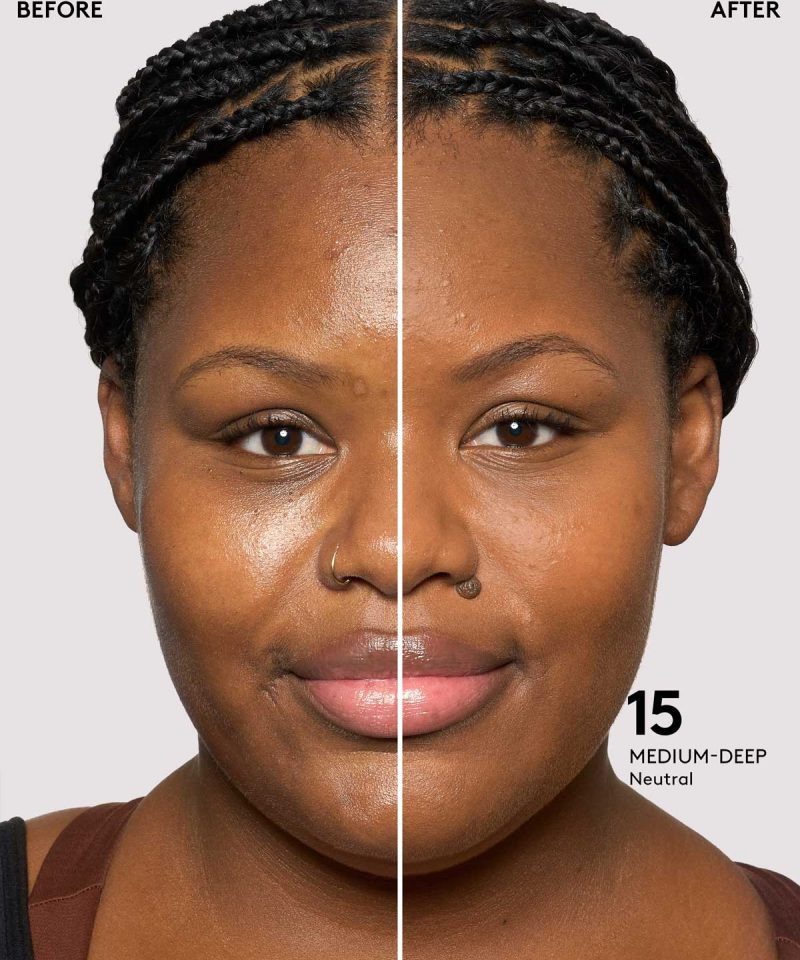 BEFORE

AFTER

15
MEDIUM-DEEP
Neutral