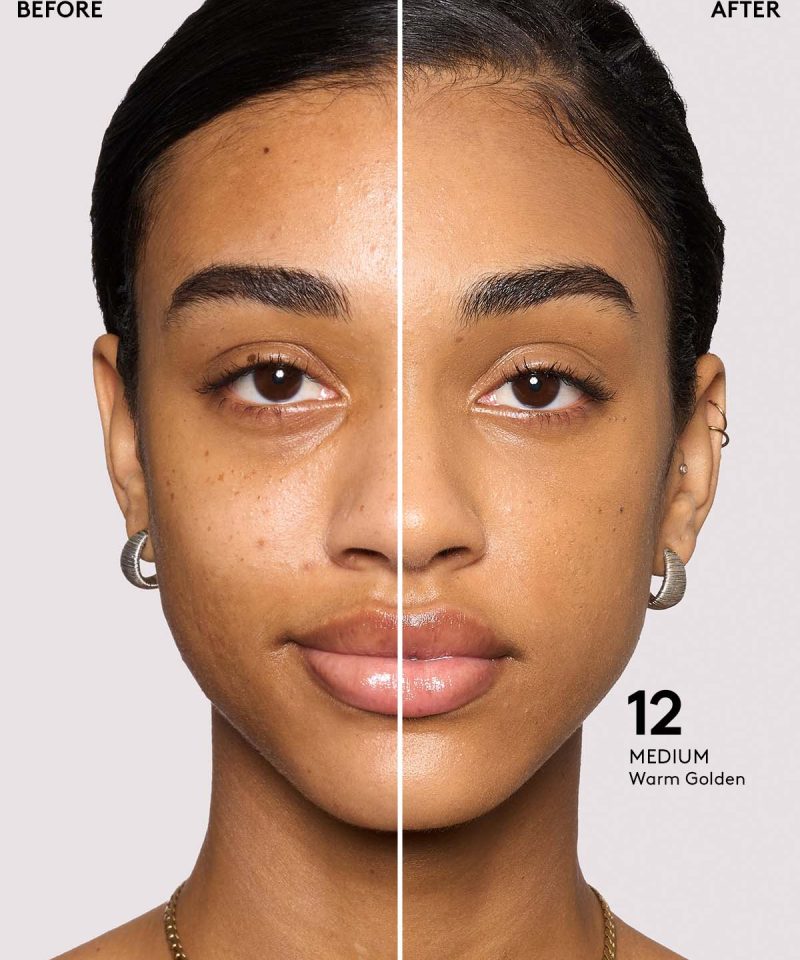 BEFORE

AFTER

12
MEDIUM
Warm Golden