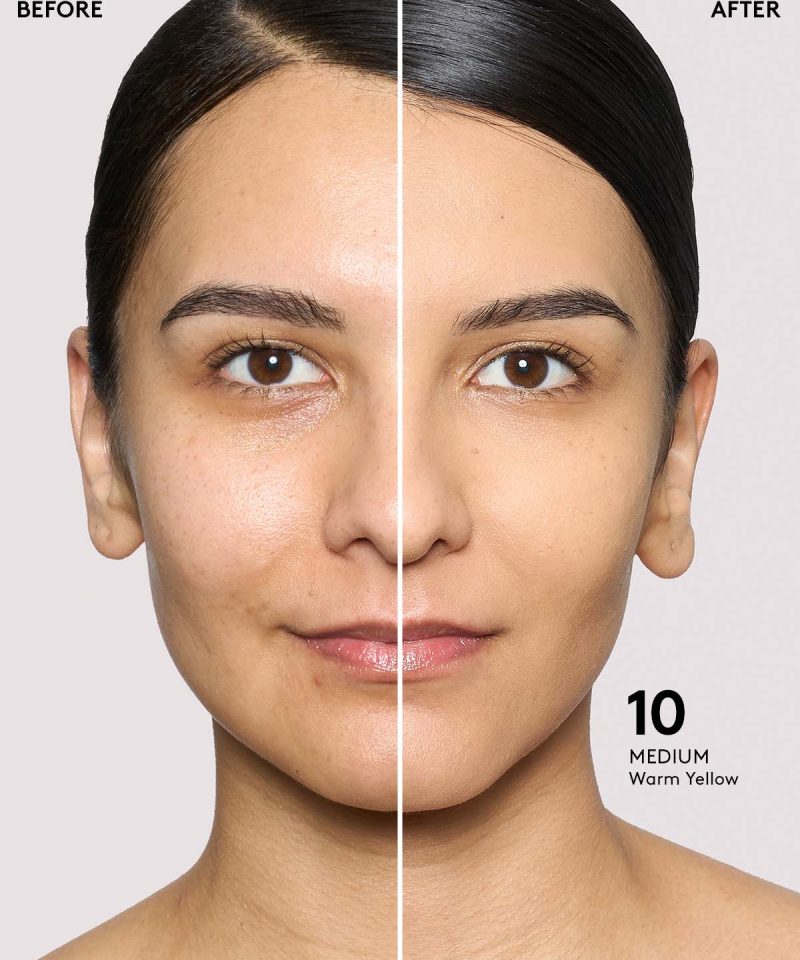 BEFORE

AFTER

10
MEDIUM
Warm Yellow