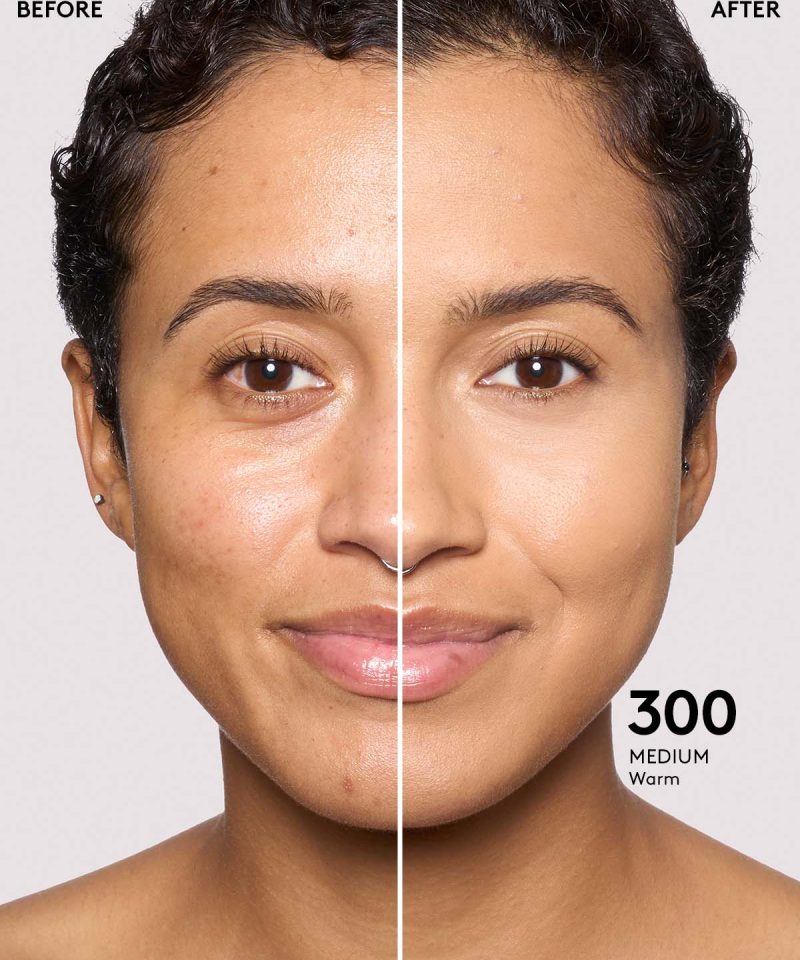 BEFORE

AFTER

300
MEDIUM
Warm