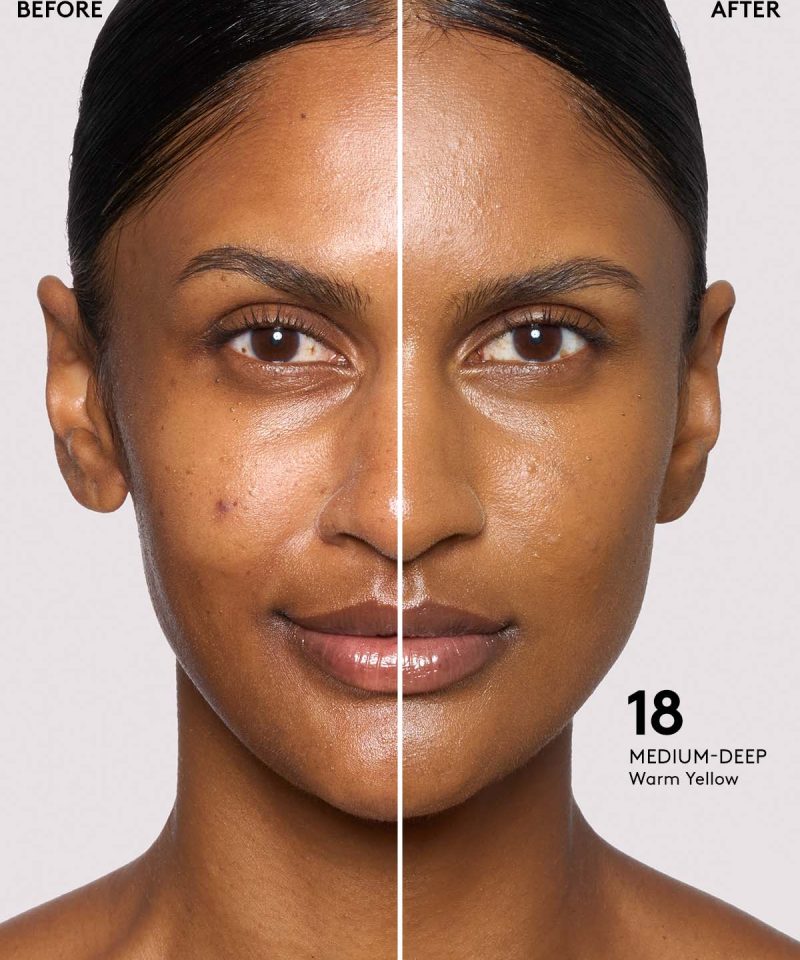 BEFORE

AFTER

18
MEDIUM-DEEP
Warm Yellow