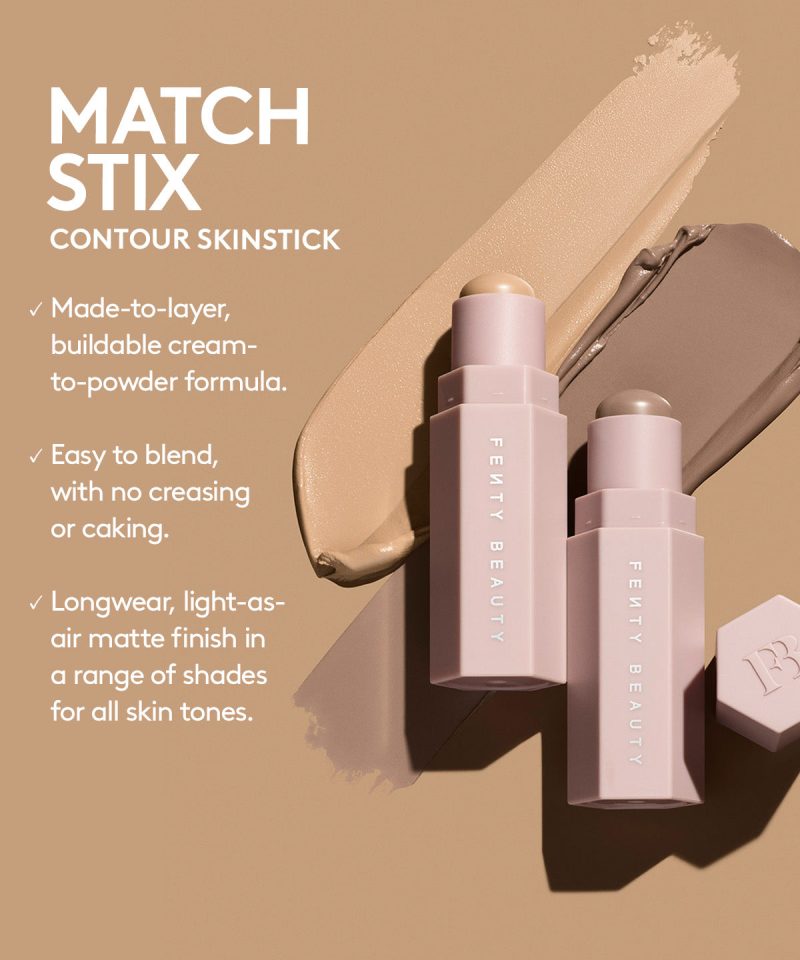 MATCH STIX
CONTOUR SKINSTICK

✓ Made-to-layer, buildable cream-to-powder formula.

✓ Easy to blend, with no creasing or caking.

✓ Longwear, light-as-air matte finish in a range of shades for all skin tones.

FENTY BEAUTY

FENTY BEAUTY

FB