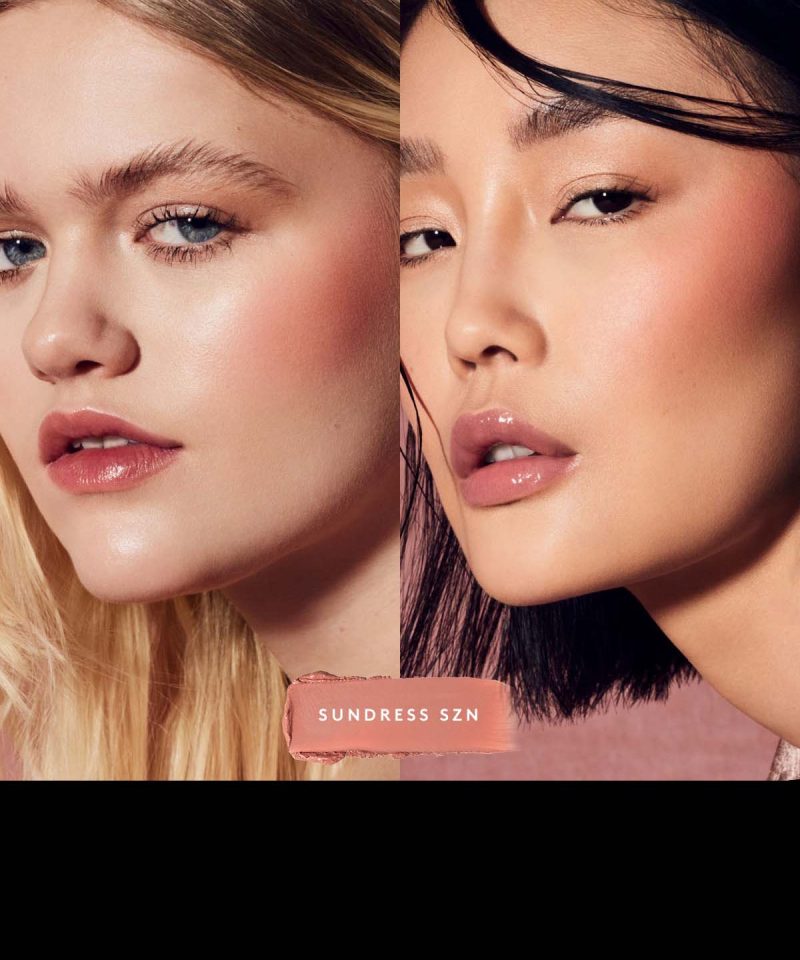 SUNDRESS SZN