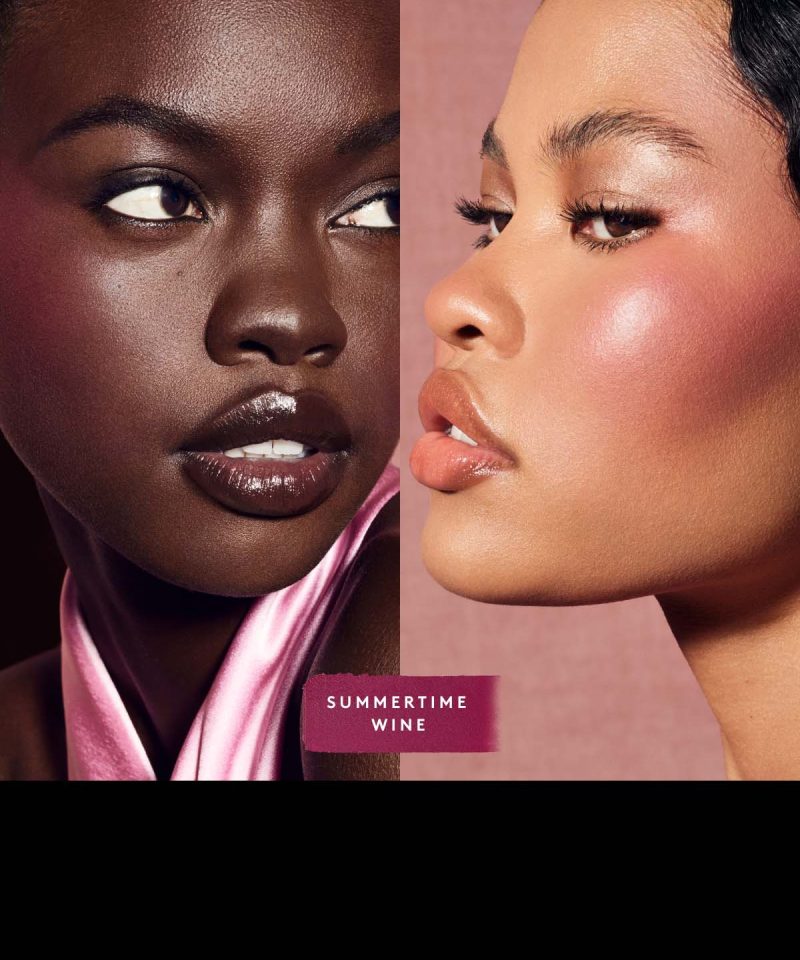 SUMMERTIME
WINE