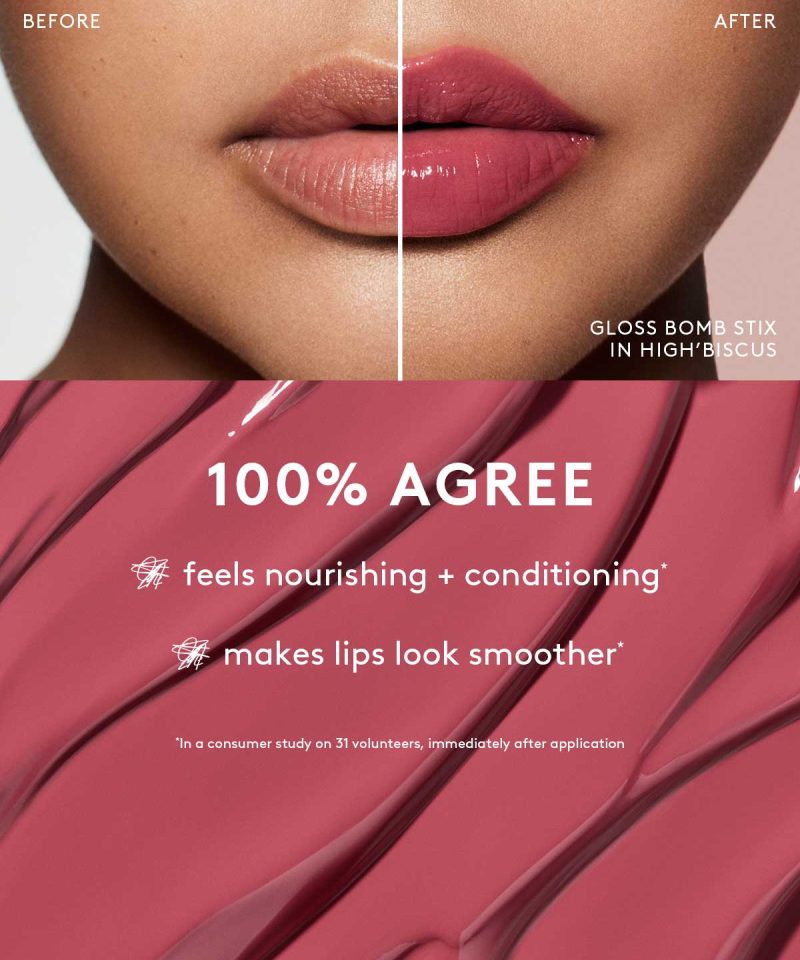 BEFORE

AFTER

GLOSS BOMB STIX IN HIGH'BISCUS

100% AGREE

feels nourishing + conditioning*

makes lips look smoother*

*In a consumer study on 31 volunteers, immediately after application