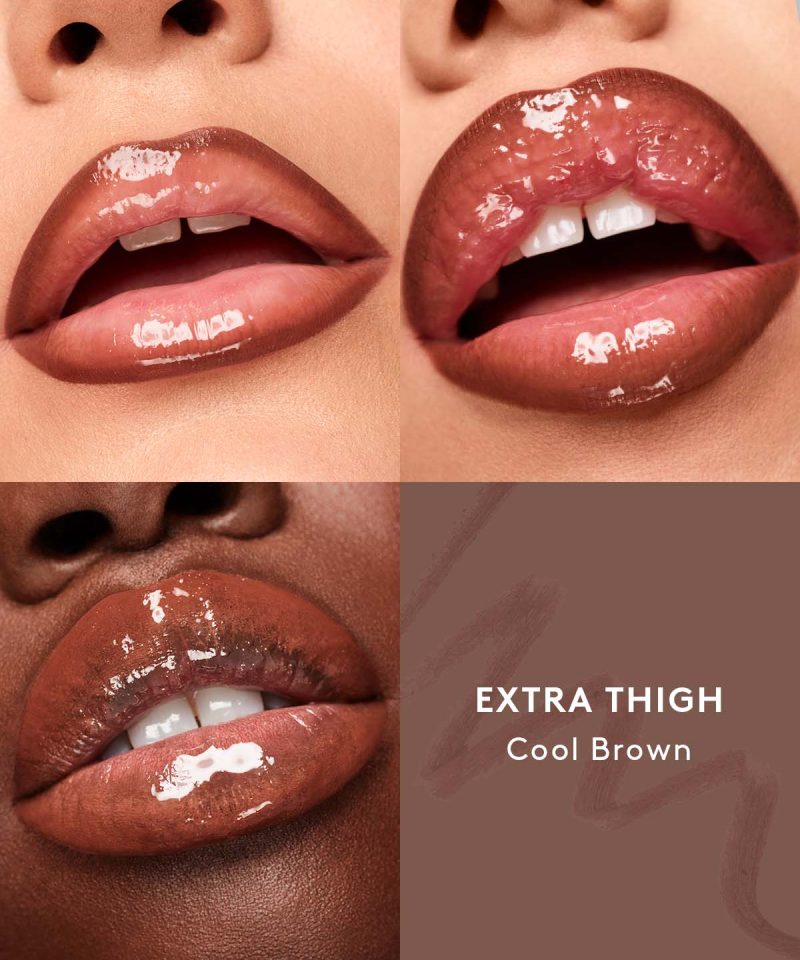 EXTRA THIGH
Cool Brown