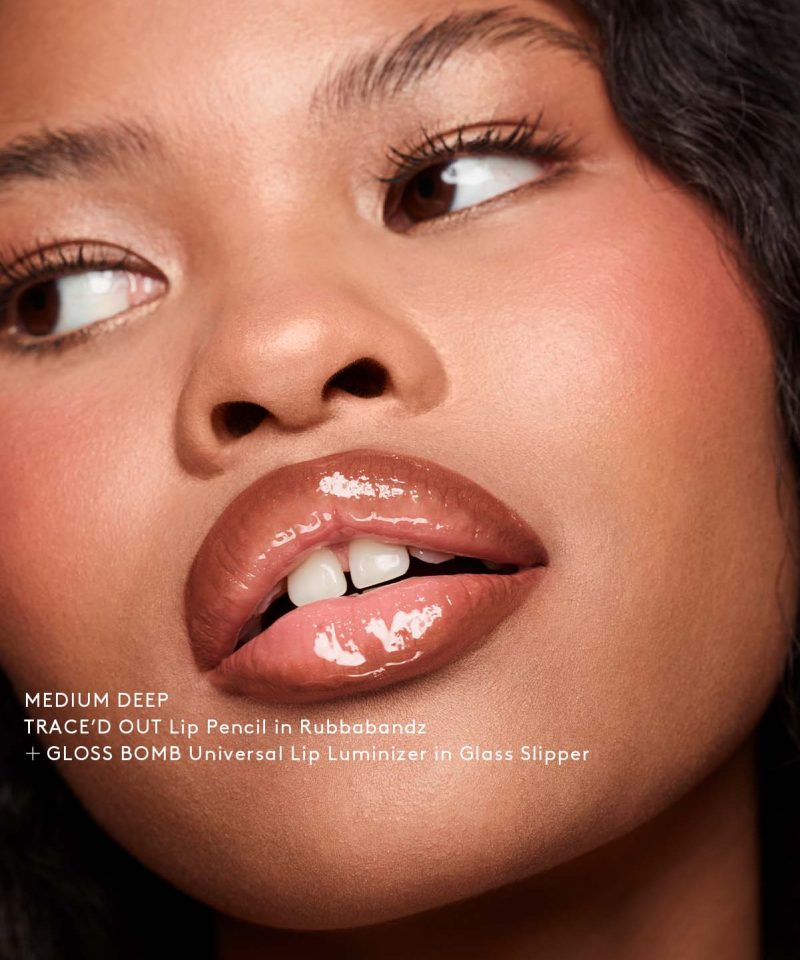 MEDIUM DEEP
TRACE'D OUT Lip Pencil in Rubbabandz
+ GLOSS BOMB Universal Lip Luminizer in Glass Slipper