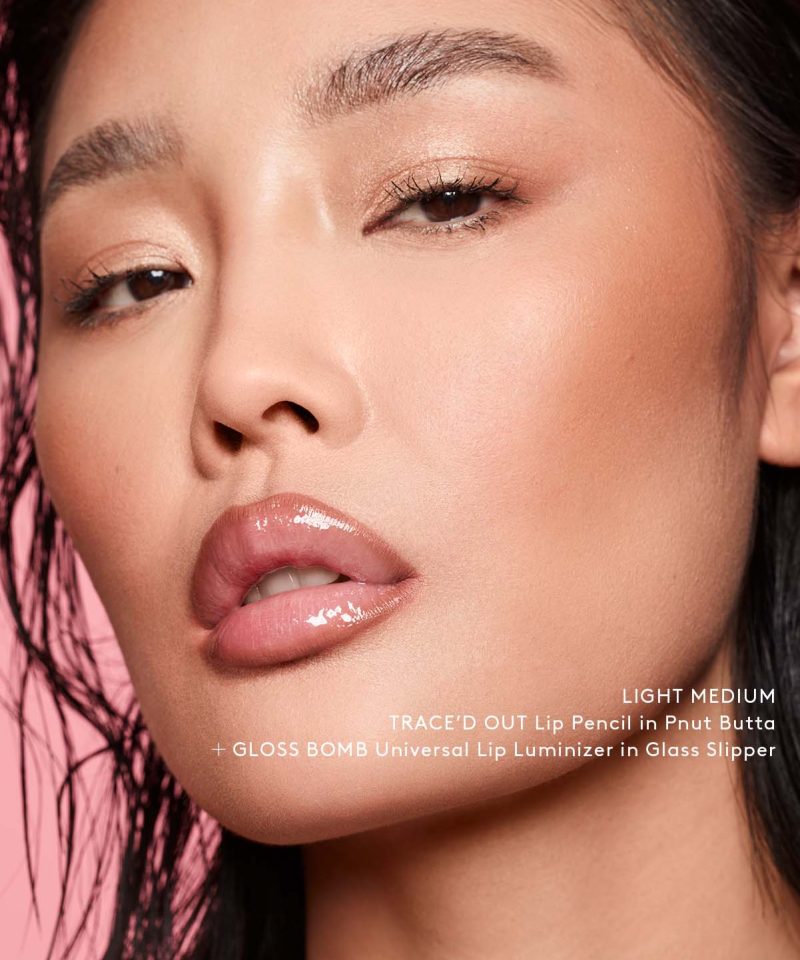 LIGHT MEDIUM
TRACE'D OUT Lip Pencil in Pnut Butta
+ GLOSS BOMB Universal Lip Luminizer in Glass Slipper