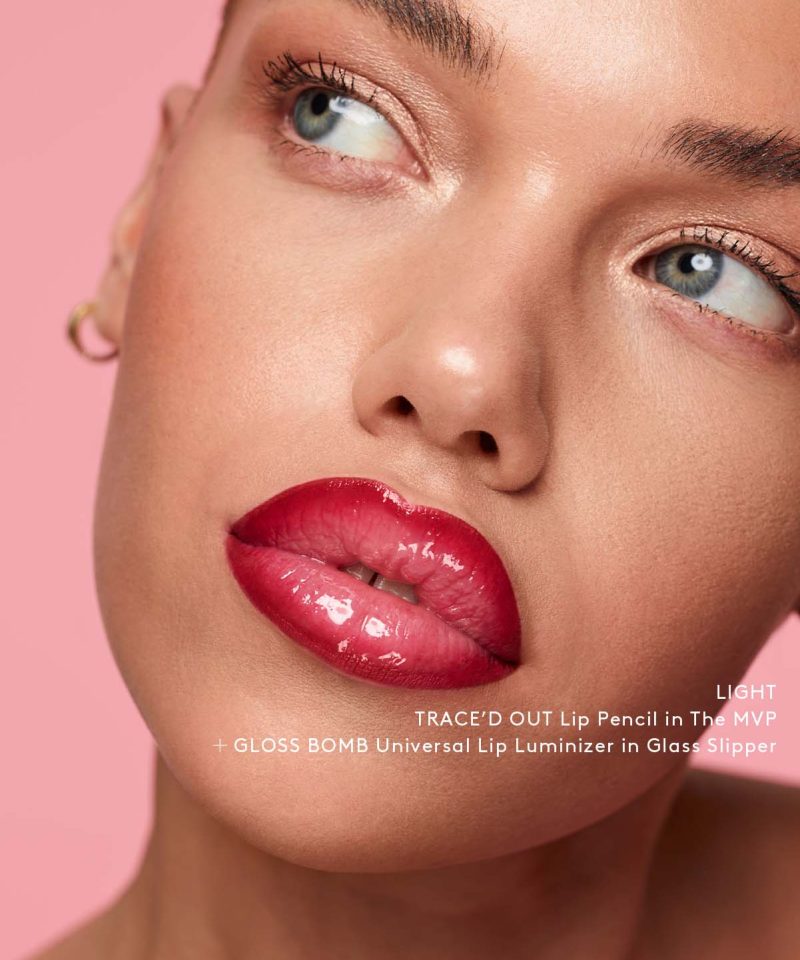 LIGHT
TRACE'D OUT Lip Pencil in The MVP
+ GLOSS BOMB Universal Lip Luminizer in Glass Slipper