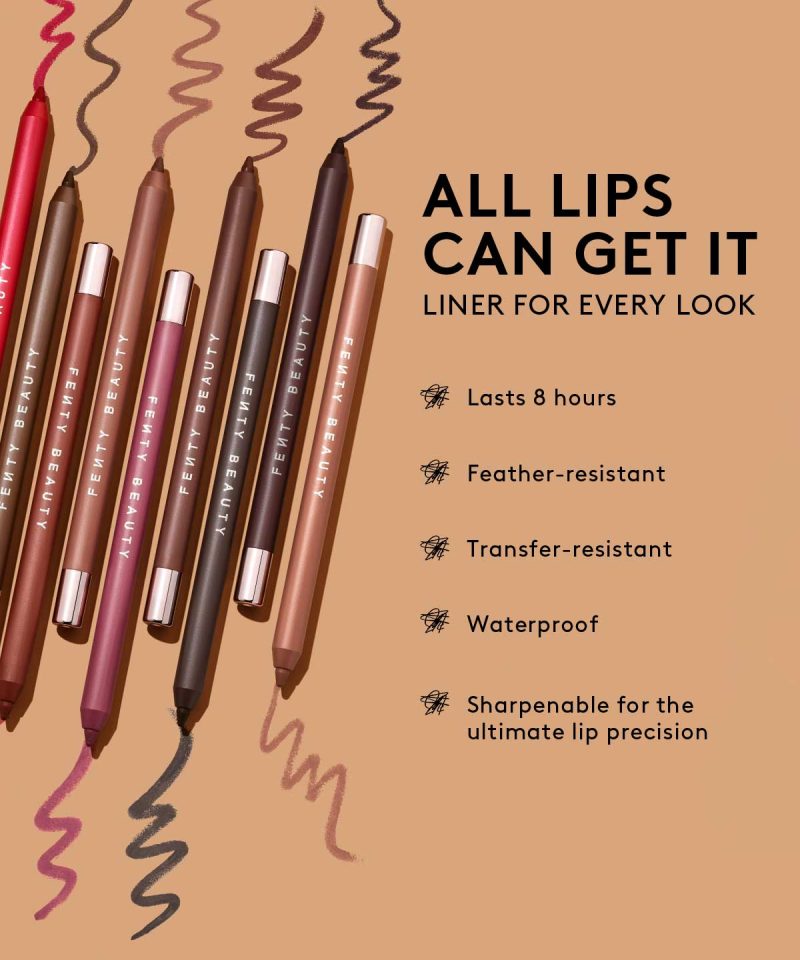 FENTY BEAUTY

FENTY BEAUTY

FENTY BEAUTY

FENTY BEAUTY

FENTY BEAUTY

FENTY BEAUTY

FENTY BEAUTY

FENTY BEAUTY

ALL LIPS CAN GET IT

LINER FOR EVERY LOOK

Lasts 8 hours

Feather-resistant

Transfer-resistant

Waterproof

Sharpenable for the ultimate lip precision