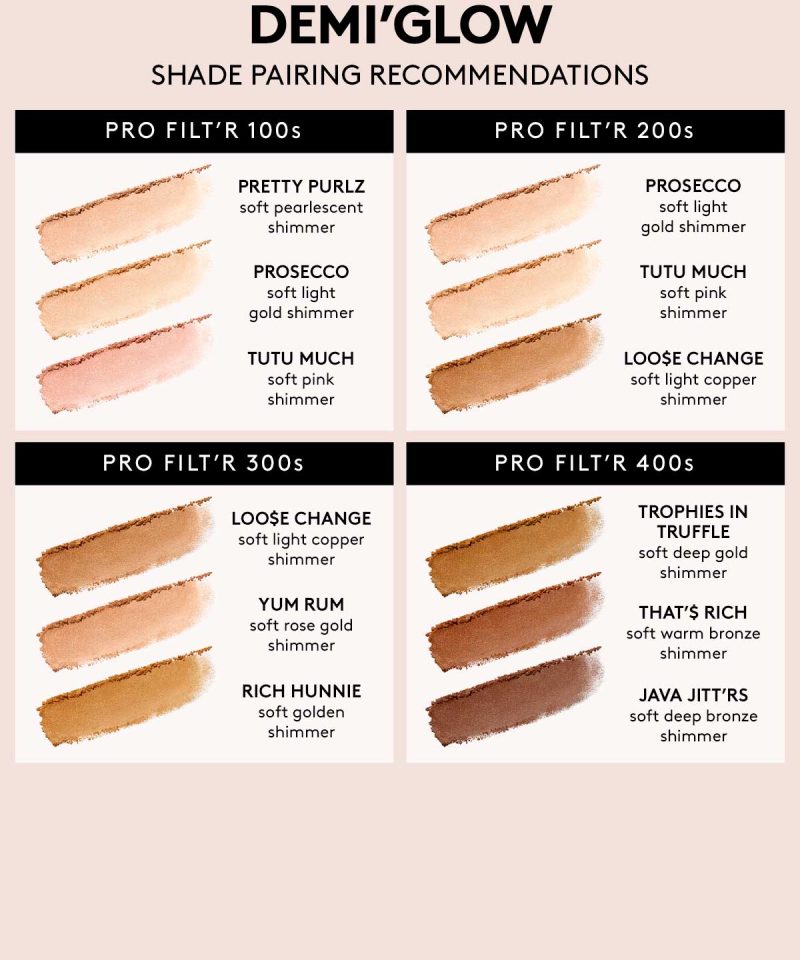 DEMI'GLOW
SHADE PAIRING RECOMMENDATIONS

PRO FILT'R 100s

PRETTY PURLZ
soft pearlescent shimmer

PROSECCO
soft light gold shimmer

TUTU MUCH
soft pink shimmer

PRO FILT'R 200s

PROSECCO
soft light gold shimmer

TUTU MUCH
soft pink shimmer

LOO$E CHANGE
soft light copper shimmer

PRO FILT'R 300s

LOO$E CHANGE
soft light copper shimmer

YUM RUM
soft rose gold shimmer

RICH HUNNIE
soft golden shimmer

PRO FILT'R 400s

TROPHIES IN TRUFFLE
soft deep gold shimmer

THAT'$ RICH
soft warm bronze shimmer

JAVA JITT'RS
soft deep bronze shimmer